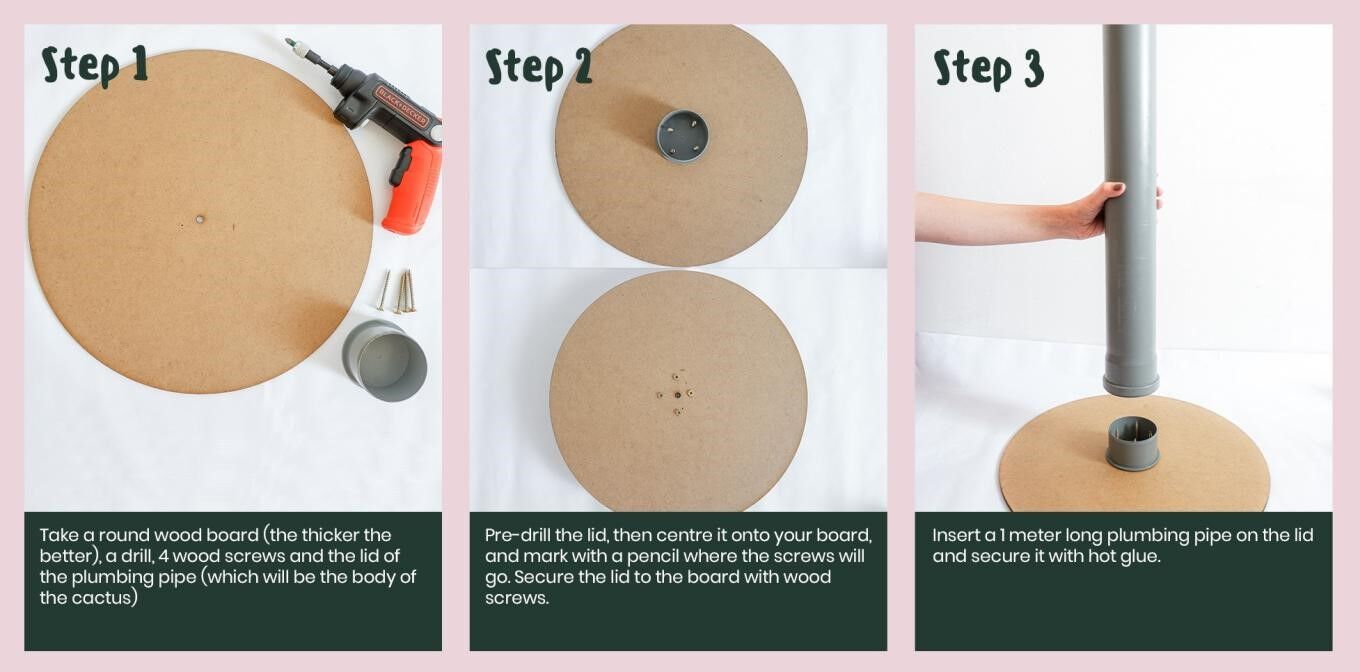 Step 1

BLACK+DECKER

Take a round wood board (the thicker the better), a drill, 4 wood screws and the lid of the plumbing pipe (which will be the body of the cactus)

Step 2

Pre-drill the lid, then centre it onto your board, and mark with a pencil where the screws will go. Secure the lid to the board with wood screws.

Step 3

Insert a 1 meter long plumbing pipe on the lid and secure it with hot glue.